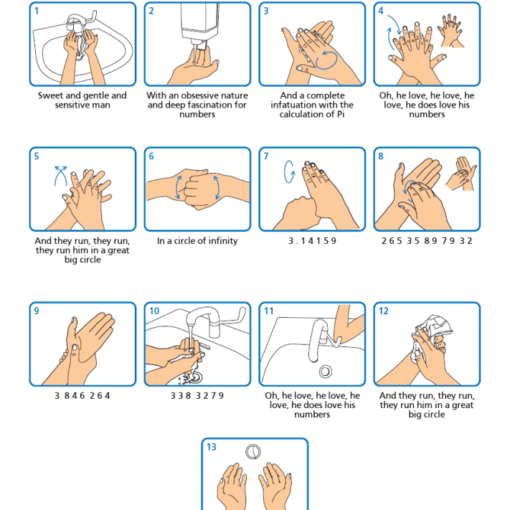 1

Sweet and gentle and sensitive man

2

With an obsessive nature and deep fascination for numbers

3

And a complete infatuation with the calculation of Pi

4

Oh, he love, he love, he love, he does love his numbers

5

And they run, they run, they run him in a great big circle

6

In a circle of infinity

7

3 . 1 4 1 5 9

8

2 6 5 3 5 8 9 7 9 3 2

9

3 8 4 6 2 6 4

10

3 3 8 3 2 7 9

11

Oh, he love, he love, he love, he does love his numbers

12

And they run, they run, they run him in a great big circle

13